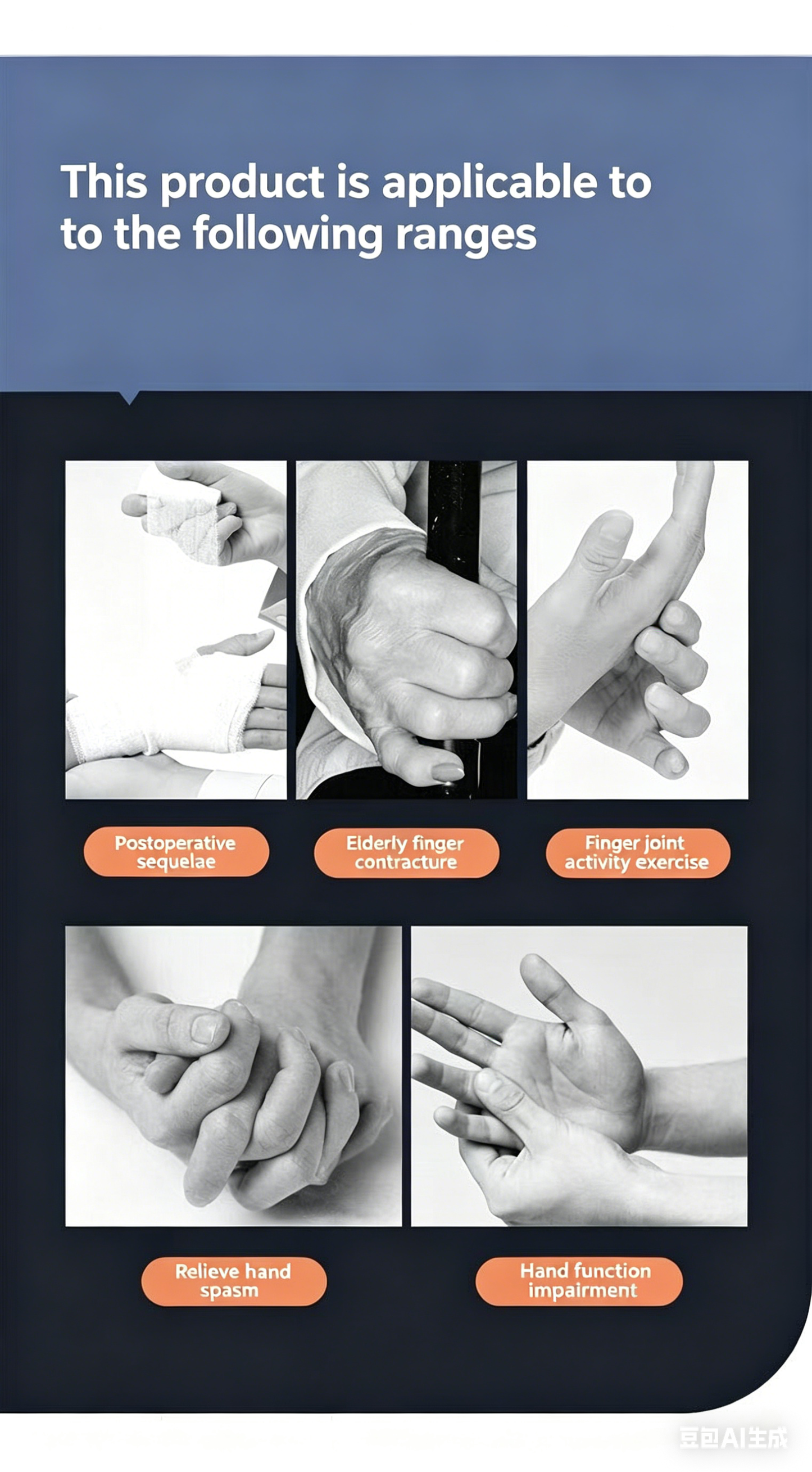 This product is applicable to to the following ranges

Postoperative sequelae

Elderly finger contracture

Finger joint activity exercise

Relieve hand spasm

Hand function impairment

豆包AI生成